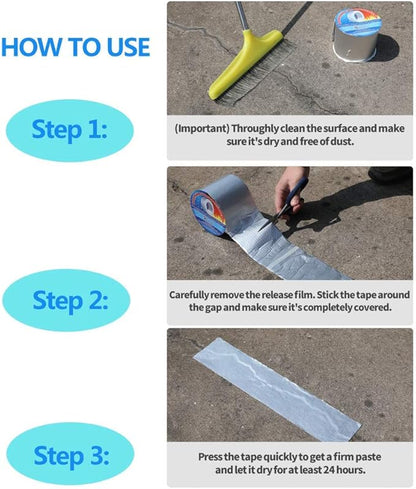 HOW TO USE

Step 1:

(Important) Throughly clean the surface and make sure it's dry and free of dust.

Step 2:

Carefully remove the release film. Stick the tape around the gap and make sure it's completely covered.

Step 3:

Press the tape quickly to get a firm paste and let it dry for at least 24 hours.